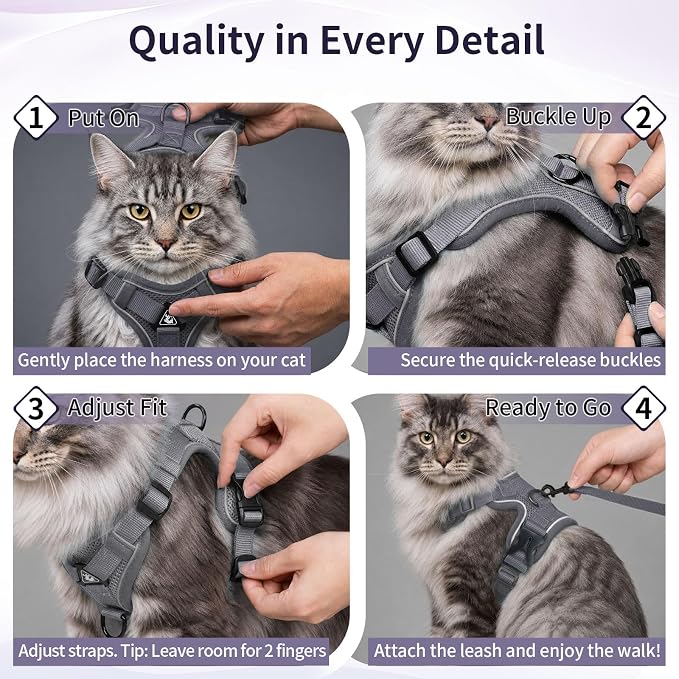 Quality in Every Detail

1 Put On

Gently place the harness on your cat

Buckle Up 2

Secure the quick-release buckles

3 Adjust Fit

Adjust straps. Tip: Leave room for 2 fingers

Ready to Go 4

Attach the leash and enjoy the walk!